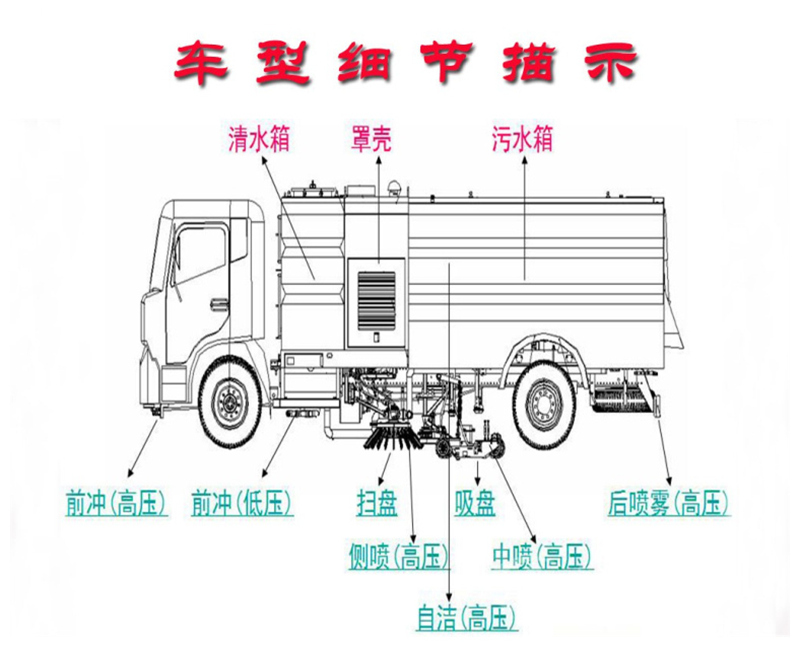 车型细节描示

清水箱

罩壳

污水箱

前冲(高压)

前冲(低压)

扫盘

吸盘

后喷雾(高压)

侧喷(高压)

中喷(高压)

自洁(高压)